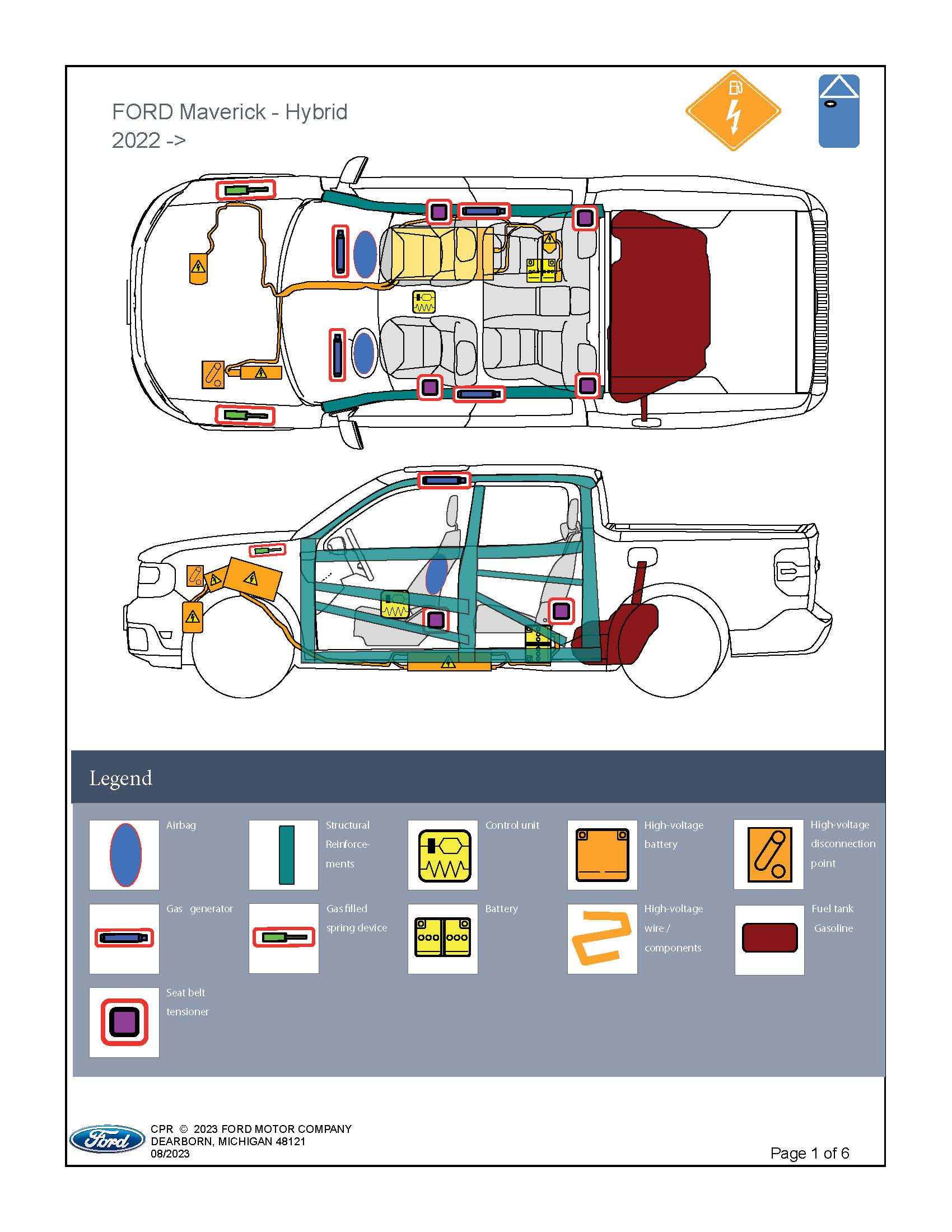 FORD Maverick - Hybrid
2022 ->

Legend

Airbag

Structural Reinforcements

Control unit

High-voltage battery

High-voltage disconnection point

Gas generator

Gas filled spring device

Battery

High-voltage wire / components

Fuel tank Gasoline

Seat belt tensioner

Ford

CPR © 2023 FORD MOTOR COMPANY
DEARBORN, MICHIGAN 48121
08/2023

Page 1 of 6